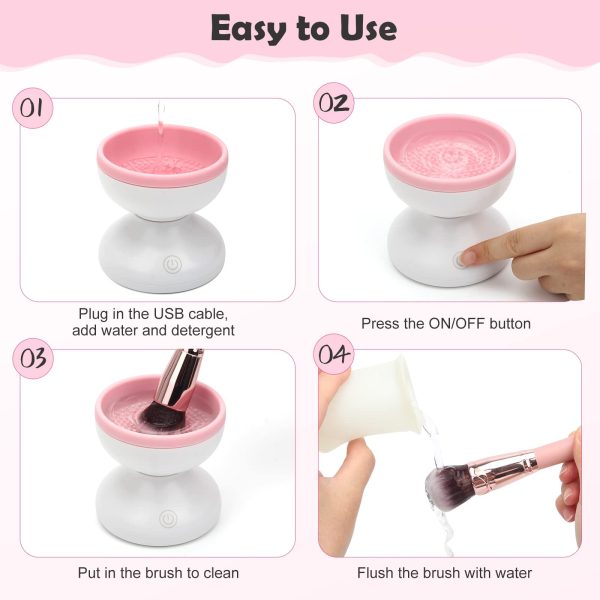 Easy to Use

01

Plug in the USB cable, add water and detergent

02

Press the ON/OFF button

03

Put in the brush to clean

04

Flush the brush with water