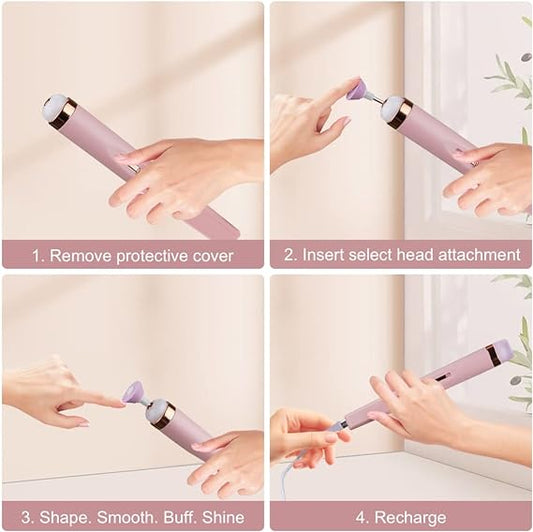 1. Remove protective cover

2. Insert select head attachment

3. Shape. Smooth. Buff. Shine

4. Recharge