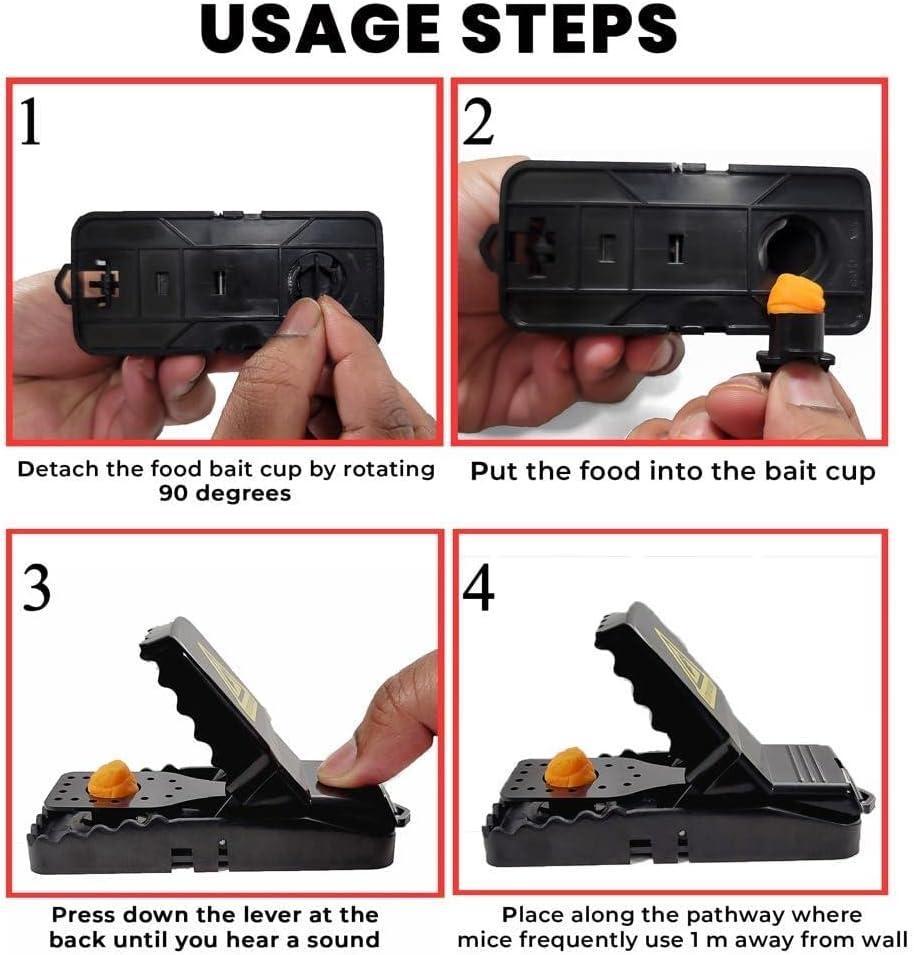 USAGE STEPS

1

Detach the food bait cup by rotating 90 degrees

2

Put the food into the bait cup

3

Press down the lever at the back until you hear a sound

4

Place along the pathway where mice frequently use 1 m away from wall